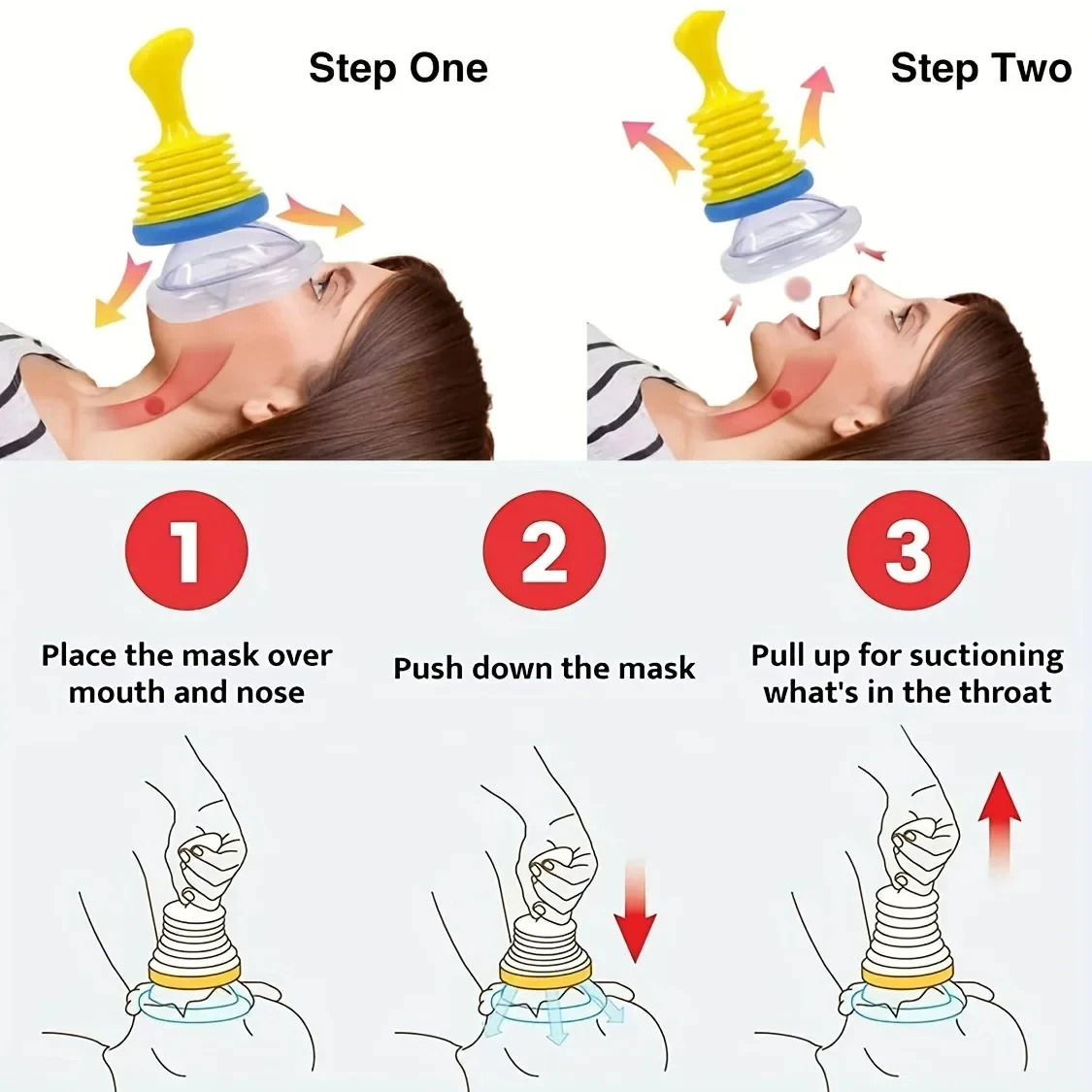 Step One

Step Two

1

Place the mask over mouth and nose

2

Push down the mask

3

Pull up for suctioning what's in the throat